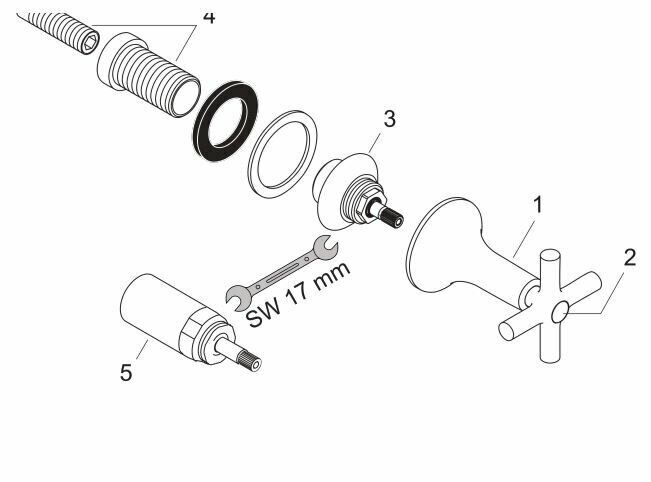 4
3
1
2
SW 17 mm
5