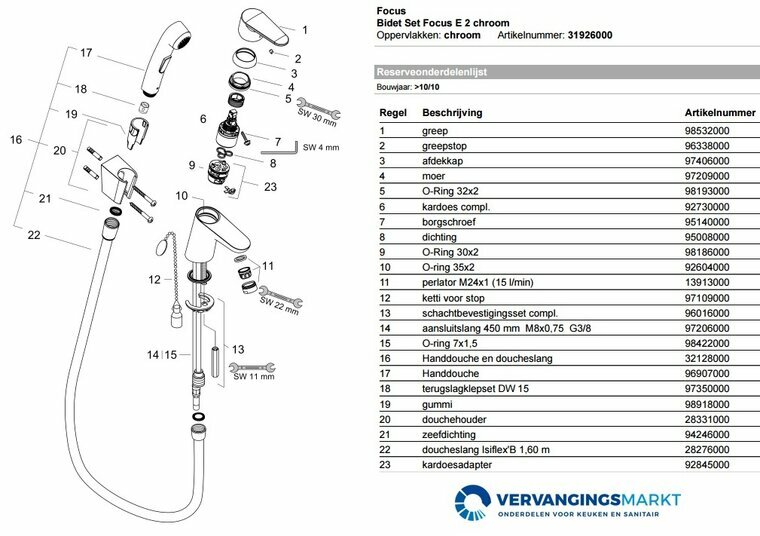 17
18
19
16
20
21
22
1
2
3
4
5
SW 30 mm
6
7
SW 4 mm
8
9
23
10
11
SW 22 mm
12
13
14 15
SW 11 mm

Focus
Bidet Set Focus E 2 chroom
Oppervlakken: chroom Artikelnummer: 31926000

Reserveonderdelenlijst
Bouwjaar: >10/10

| Regel | Beschrijving | Artikelnummer |
|---|---|---|
| 1 | greep | 98532000 |
| 2 | greepstop | 96338000 |
| 3 | afdekkap | 97406000 |
| 4 | moer | 97209000 |
| 5 | O-Ring 32x2 | 98193000 |
| 6 | kardoes compl. | 92730000 |
| 7 | borgschroef | 95140000 |
| 8 | dichting | 95008000 |
| 9 | O-Ring 30x2 | 98186000 |
| 10 | O-ring 35x2 | 92604000 |
| 11 | perlator M24x1 (15 l/min) | 13913000 |
| 12 | ketti voor stop | 97109000 |
| 13 | schachtbevestigingsset compl. | 96016000 |
| 14 | aansluitslang 450 mm M8x0,75 G3/8 | 97206000 |
| 15 | O-ring 7x1,5 | 98422000 |
| 16 | Handdouche en doucheslang | 32128000 |
| 17 | Handdouche | 96907000 |
| 18 | terugslagklepset DW 15 | 97350000 |
| 19 | gummi | 98918000 |
| 20 | douchehouder | 28331000 |
| 21 | zeefdichting | 94246000 |
| 22 | doucheslang Isiflex'B 1,60 m | 28276000 |
| 23 | kardoesadapter | 92845000 |

VERVANGINGSMARKT
ONDERDELEN VOOR KEUKEN EN SANITAIR