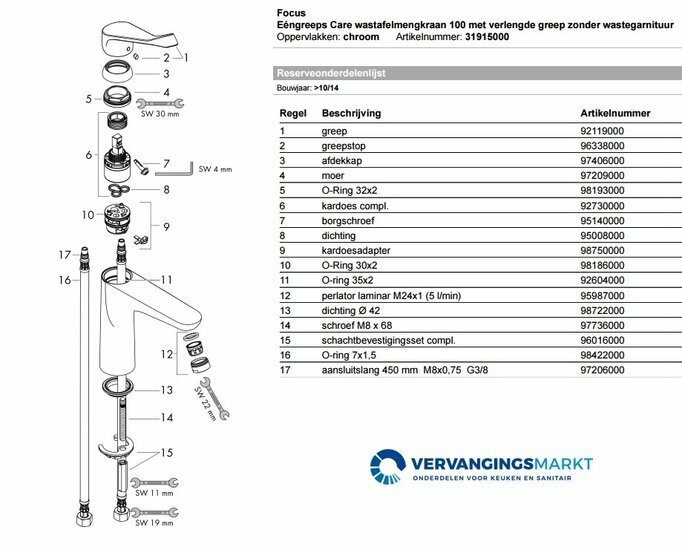 2
1
3
4
5
SW 30 mm
6
7
SW 4 mm
8
10
9
17
16
11
12
SW 22 mm
13
14
15
SW 11 mm
SW 19 mm

Focus
Eéngreeps Care wastafelmengkraan 100 met verlengde greep zonder wastegarnituur
Oppervlakken: chroom Artikelnummer: 31915000

Reserveonderdelenlijst
Bouwjaar: >10/14

| Regel | Beschrijving | Artikelnummer |
|---|---|---|
| 1 | greep | 92119000 |
| 2 | greepstop | 96338000 |
| 3 | afdekkap | 97406000 |
| 4 | moer | 97209000 |
| 5 | O-Ring 32x2 | 98193000 |
| 6 | kardoes compl. | 92730000 |
| 7 | borgschroef | 95140000 |
| 8 | dichting | 95008000 |
| 9 | kardoesadapter | 98750000 |
| 10 | O-Ring 30x2 | 98186000 |
| 11 | O-ring 35x2 | 92604000 |
| 12 | perlator laminar M24x1 (5 l/min) | 95987000 |
| 13 | dichting Ø 42 | 98722000 |
| 14 | schroef M8 x 68 | 97736000 |
| 15 | schachtbevestigingsset compl. | 96016000 |
| 16 | O-ring 7x1,5 | 98422000 |
| 17 | aansluitslang 450 mm M8x0,75 G3/8 | 97206000 |

VERVANGINGSMARKT
ONDERDELEN VOOR KEUKEN EN SANITAIR