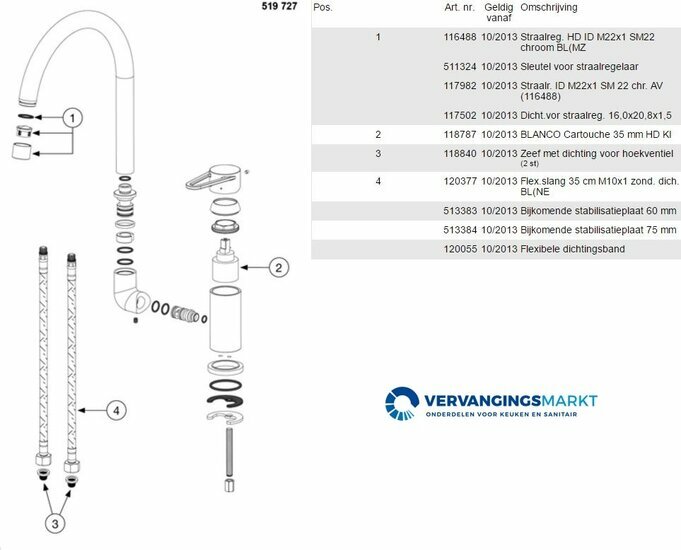 519 727

1

2

4

3

| Pos. | Art. nr. | Geldig vanaf | Omschrijving |
|---|---|---|---|
| 1 | 116488 | 10/2013 | Straalreg. HD ID M22x1 SM22 chroom BL(MZ |
| | 511324 | 10/2013 | Sleutel voor straalregelaar |
| | 117982 | 10/2013 | Straalr. ID M22x1 SM 22 chr. AV (116488) |
| | 117502 | 10/2013 | Dicht.vor straalreg. 16,0x20,8x1,5 |
| 2 | 118787 | 10/2013 | BLANCO Cartouche 35 mm HD KI |
| 3 | 118840 | 10/2013 | Zeef met dichting voor hoekventiel (2 st) |
| 4 | 120377 | 10/2013 | Flex.slang 35 cm M10x1 zond. dich. BL(NE |
| | 513383 | 10/2013 | Bijkomende stabilisatieplaat 60 mm |
| | 513384 | 10/2013 | Bijkomende stabilisatieplaat 75 mm |
| | 120055 | 10/2013 | Flexibele dichtingsband |

VERVANGINGSMARKT
ONDERDELEN VOOR KEUKEN EN SANITAIR