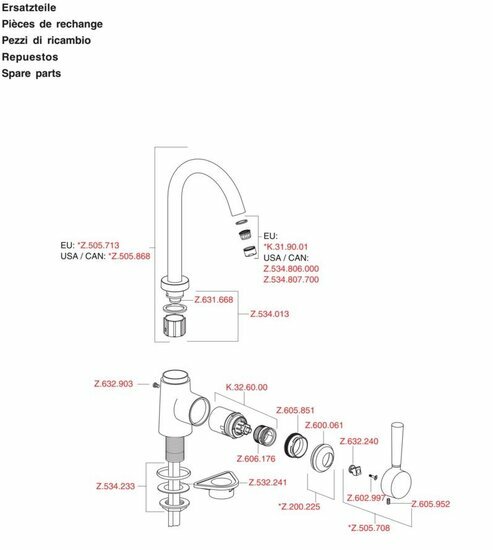 Ersatzteile
Pièces de rechange
Pezzi di ricambio
Repuestos
Spare parts

EU: *Z.505.713
USA / CAN: *Z.505.868

EU:
*K.31.90.01
USA / CAN:
Z.534.806.000
Z.534.807.700

Z.631.668
Z.534.013

Z.632.903
K.32.60.00
Z.605.851
Z.600.061
Z.632.240
Z.606.176
Z.534.233
Z.532.241
Z.602.997
Z.605.952
*Z.200.225
*Z.505.708