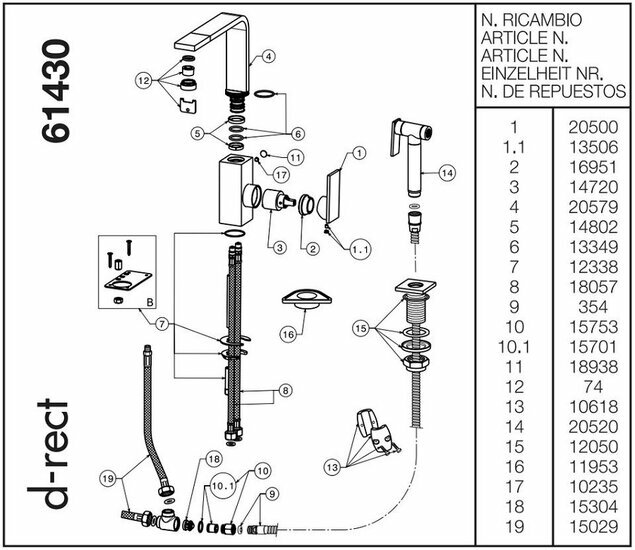 61430

d-rect

12
4
5
6
11
17
1
14
3
2
1.1
B
7
16
15
8
13
19
18
10
10.1
9

N. RICAMBIO
ARTICLE N.
ARTICLE N.
EINZELHEIT NR.
N. DE REPUESTOS

| | |
|---|---|
| 1 | 20500 |
| 1.1 | 13506 |
| 2 | 16951 |
| 3 | 14720 |
| 4 | 20579 |
| 5 | 14802 |
| 6 | 13349 |
| 7 | 12338 |
| 8 | 18057 |
| 9 | 354 |
| 10 | 15753 |
| 10.1 | 15701 |
| 11 | 18938 |
| 12 | 74 |
| 13 | 10618 |
| 14 | 20520 |
| 15 | 12050 |
| 16 | 11953 |
| 17 | 10235 |
| 18 | 15304 |
| 19 | 15029 |