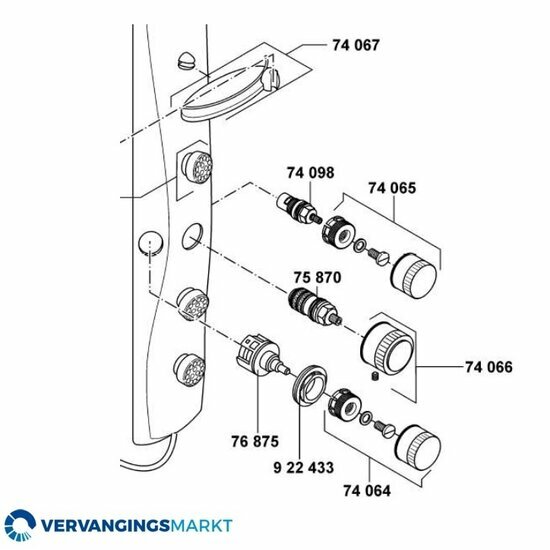 74 067
74 098
74 065
75 870
74 066
76 875
9 22 433
74 064
VERVANGINGSMARKT