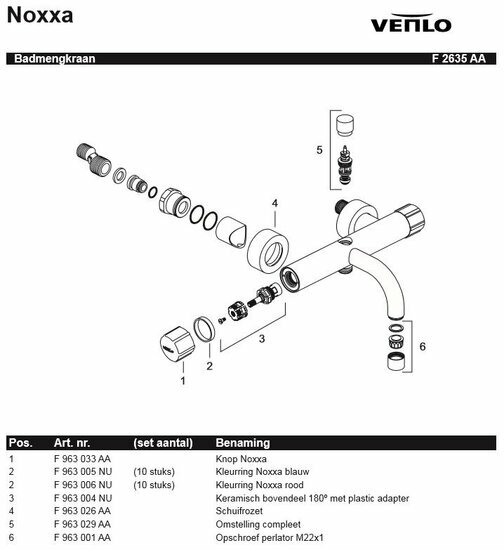 Noxxa

VENLO

Badmengkraan F 2635 AA

5

4

3

6

2

1

| Pos. | Art. nr. | (set aantal) | Benaming |
|---|---|---|---|
| 1 | F 963 033 AA | | Knop Noxxa |
| 2 | F 963 005 NU | (10 stuks) | Kleurring Noxxa blauw |
| 2 | F 963 006 NU | (10 stuks) | Kleurring Noxxa rood |
| 3 | F 963 004 NU | | Keramisch bovendeel 180º met plastic adapter |
| 4 | F 963 026 AA | | Schuifrozet |
| 5 | F 963 029 AA | | Omstelling compleet |
| 6 | F 963 001 AA | | Opschroef perlator M22x1 |