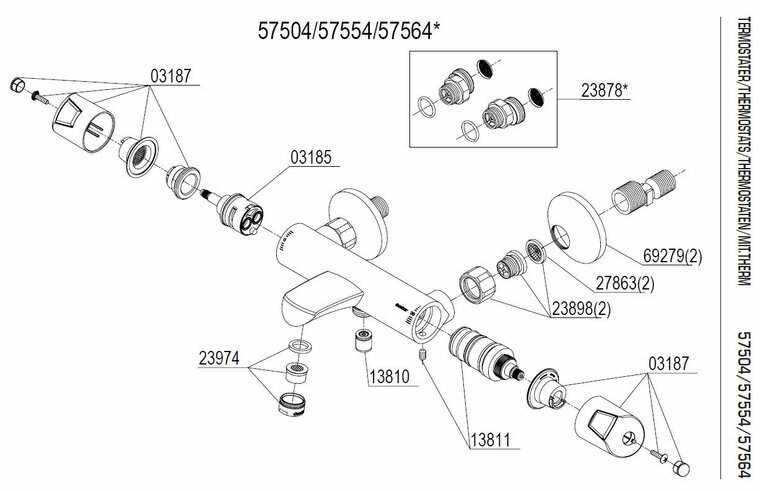 57504/57554/57564*

03187

23878*

03185

69279(2)

27863(2)

23898(2)

23974

13810

03187

13811

TERMOSTATER/THERMOSTATS/THERMOSTATEN/MIT.THERM

57504/57554/57564