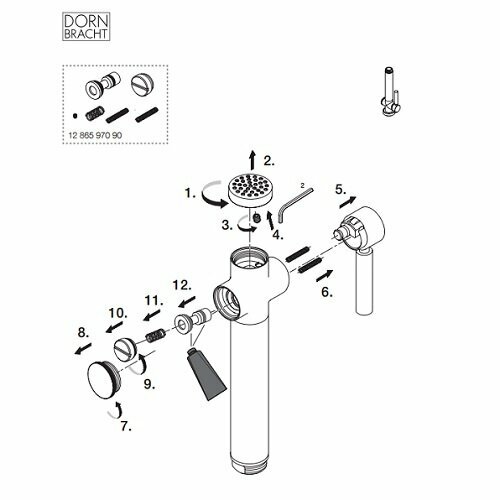 DORN
BRACHT

12 865 970 90

2.

1.

2

5.

3.

4.

6.

12.

11.

10.

8.

9.

7.