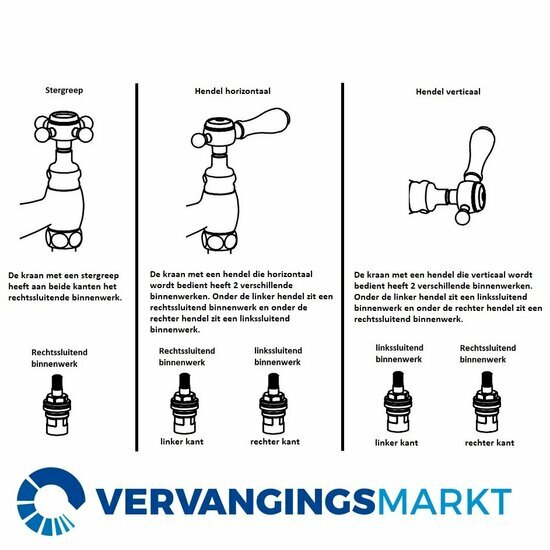 Stergreep

De kraan met een stergreep heeft aan beide kanten het rechtssluitende binnenwerk.

Rechtssluitend binnenwerk

Hendel horizontaal

De kraan met een hendel die horizontaal wordt bedient heeft 2 verschillende binnenwerken. Onder de linker hendel zit een rechtssluitend binnenwerk en onder de rechter hendel zit een linkssluitend binnenwerk.

Rechtssluitend binnenwerk

linker kant

linkssluitend binnenwerk

rechter kant

Hendel verticaal

De kraan met een hendel die verticaal wordt bedient heeft 2 verschillende binnenwerken. Onder de linker hendel zit een linkssluitend binnenwerk en onder de rechter hendel zit een rechtssluitend binnenwerk.

linkssluitend binnenwerk

linker kant

Rechtssluitend binnenwerk

rechter kant

VERVANGINGSMARKT