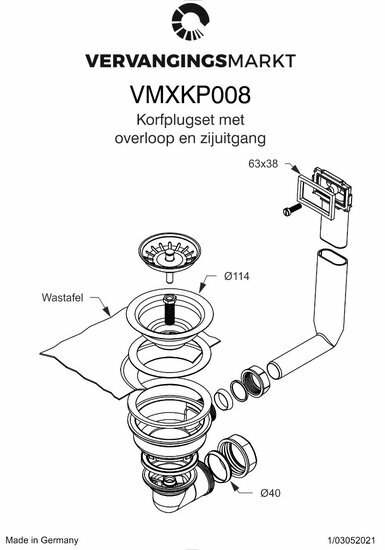 VERVANGINGSMARKT

VMXKP008

Korfplugset met overloop en zijuitgang

63x38

Ø114

Wastafel

Ø40

Made in Germany

1/03052021