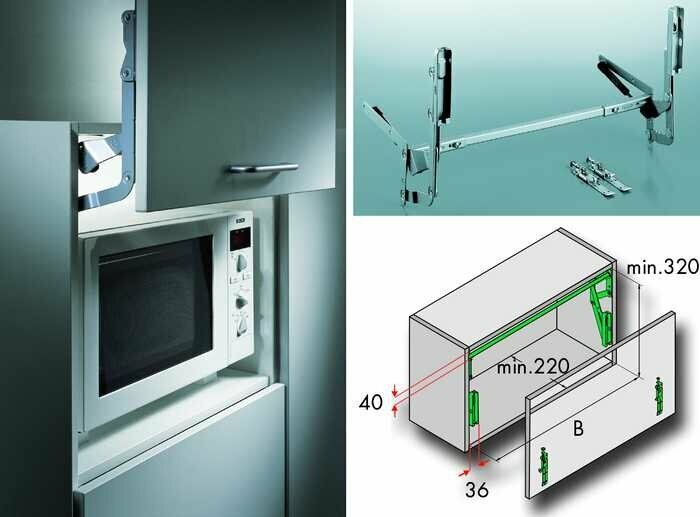 min.320

min.220

40

B

36