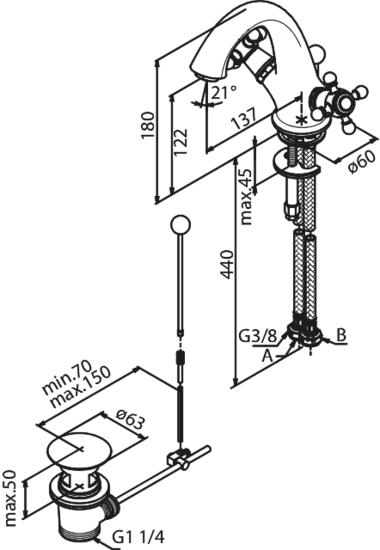 180
122
21°
137
ø60
max.45
440
G3/8
A
B
min.70
max.150
ø63
max.50
G1 1/4