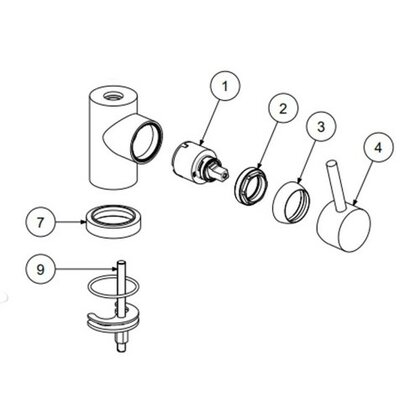 1
2
3
4
7
9