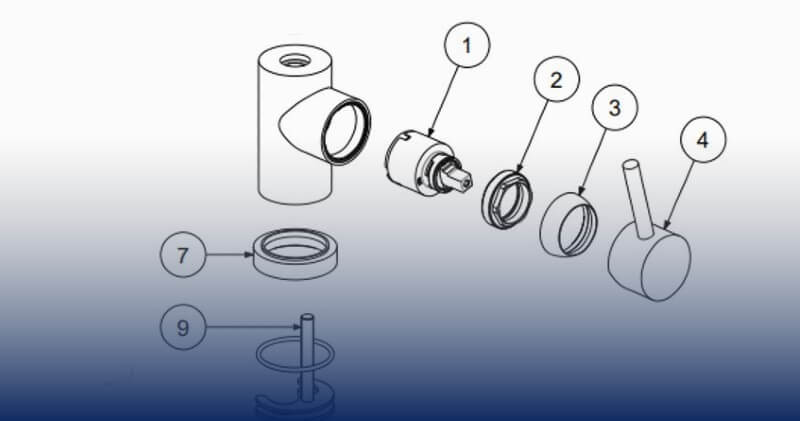 1
2
3
4
7
9